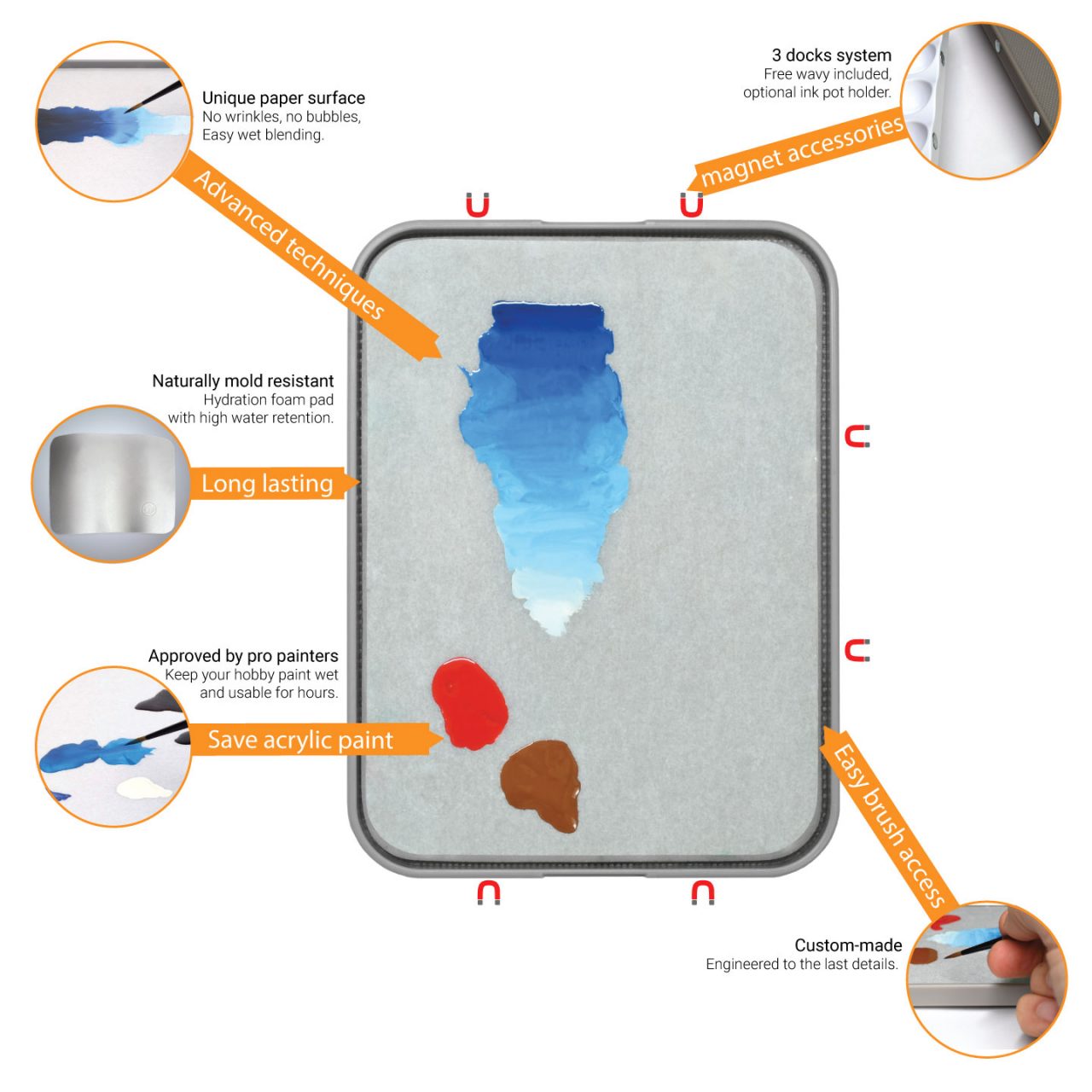 Unique paper surface
No wrinkles, no bubbles,
Easy wet blending.

Advanced techniques

3 docks system
Free wavy included,
optional ink pot holder.

magnet accessories

Naturally mold resistant
Hydration foam pad
with high water retention.

Long lasting

Approved by pro painters
Keep your hobby paint wet
and usable for hours.

Save acrylic paint

Easy brush access

Custom-made
Engineered to the last details.